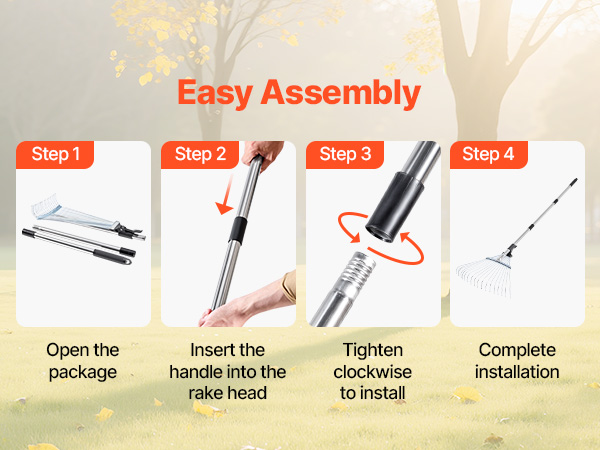 Easy Assembly

Step 1

Open the package

Step 2

Insert the handle into the rake head

Step 3

Tighten clockwise to install

Step 4

Complete installation