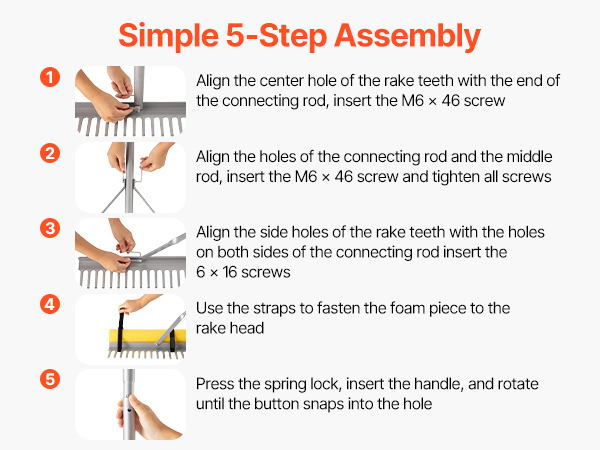 Simple 5-Step Assembly

1
Align the center hole of the rake teeth with the end of the connecting rod, insert the M6 × 46 screw

2
Align the holes of the connecting rod and the middle rod, insert the M6 × 46 screw and tighten all screws

3
Align the side holes of the rake teeth with the holes on both sides of the connecting rod insert the 6 × 16 screws

4
Use the straps to fasten the foam piece to the rake head

5
Press the spring lock, insert the handle, and rotate until the button snaps into the hole