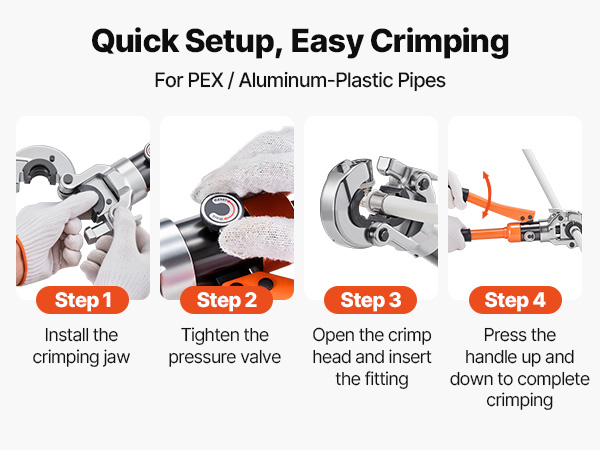 Quick Setup, Easy Crimping

For PEX / Aluminum-Plastic Pipes

Step 1

Install the crimping jaw

Step 2

Tighten the pressure valve

Step 3

Open the crimp head and insert the fitting

Step 4

Press the handle up and down to complete crimping