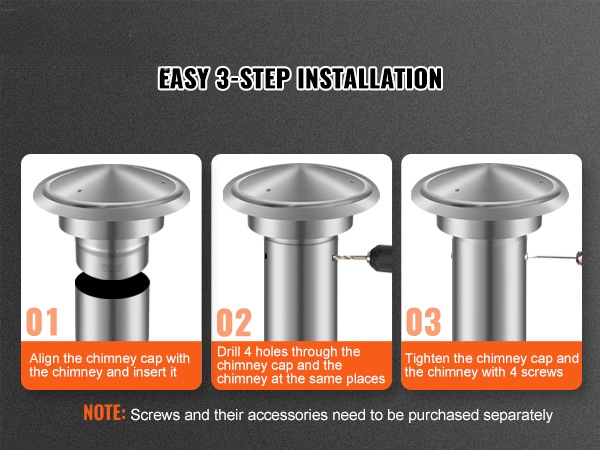 EASY 3-STEP INSTALLATION

01
Align the chimney cap with the chimney and insert it

02
Drill 4 holes through the chimney cap and the chimney at the same places

03
Tighten the chimney cap and the chimney with 4 screws

NOTE: Screws and their accessories need to be purchased separately