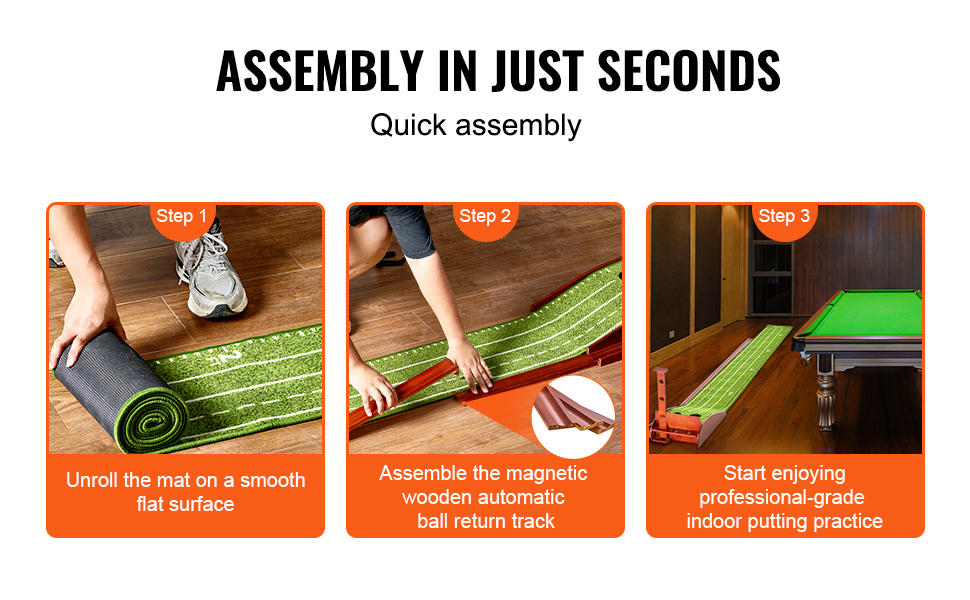 ASSEMBLY IN JUST SECONDS

Quick assembly

Step 1

Unroll the mat on a smooth flat surface

Step 2

Assemble the magnetic wooden automatic ball return track

Step 3

Start enjoying professional-grade indoor putting practice