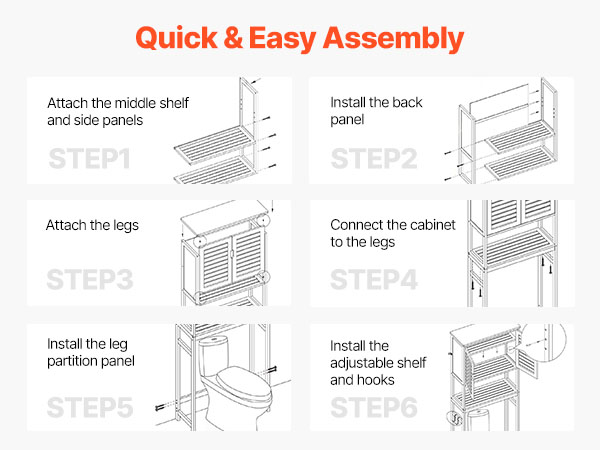 Quick & Easy Assembly

Attach the middle shelf and side panels

STEP1

Install the back panel

STEP2

Attach the legs

STEP3

Connect the cabinet to the legs

STEP4

Install the leg partition panel

STEP5

Install the adjustable shelf and hooks

STEP6