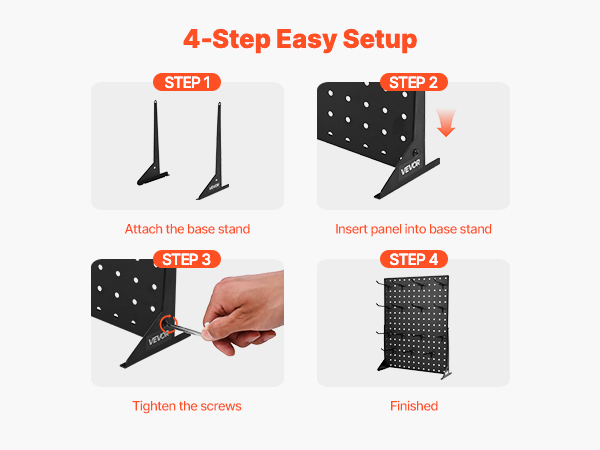 4-Step Easy Setup

STEP 1

VEVOR

Attach the base stand

STEP 2

VEVOR

Insert panel into base stand

STEP 3

VEVOR

Tighten the screws

STEP 4

Finished