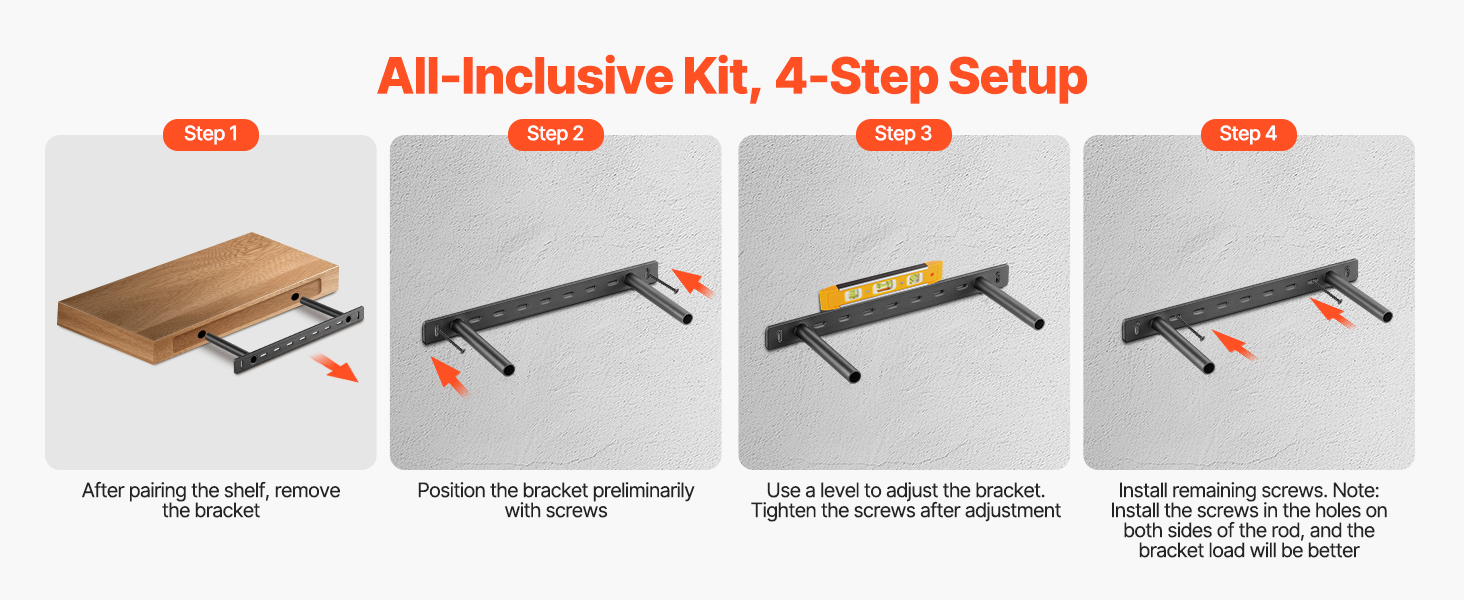 All-Inclusive Kit, 4-Step Setup

Step 1

After pairing the shelf, remove the bracket

Step 2

Position the bracket preliminarily with screws

Step 3

Use a level to adjust the bracket. Tighten the screws after adjustment

Step 4

Install remaining screws. Note: Install the screws in the holes on both sides of the rod, and the bracket load will be better