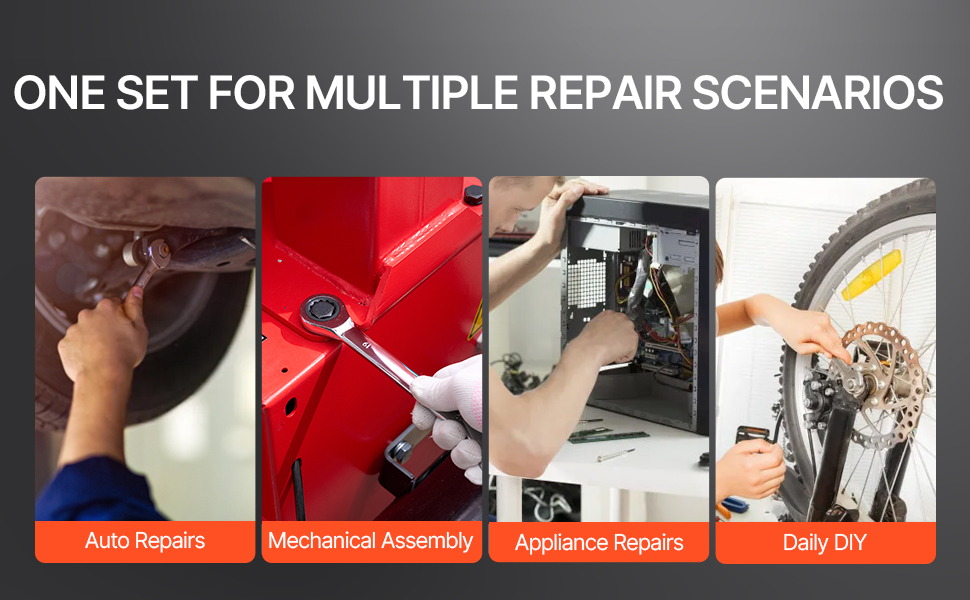 ONE SET FOR MULTIPLE REPAIR SCENARIOS

Auto Repairs

Mechanical Assembly

Appliance Repairs

Daily DIY