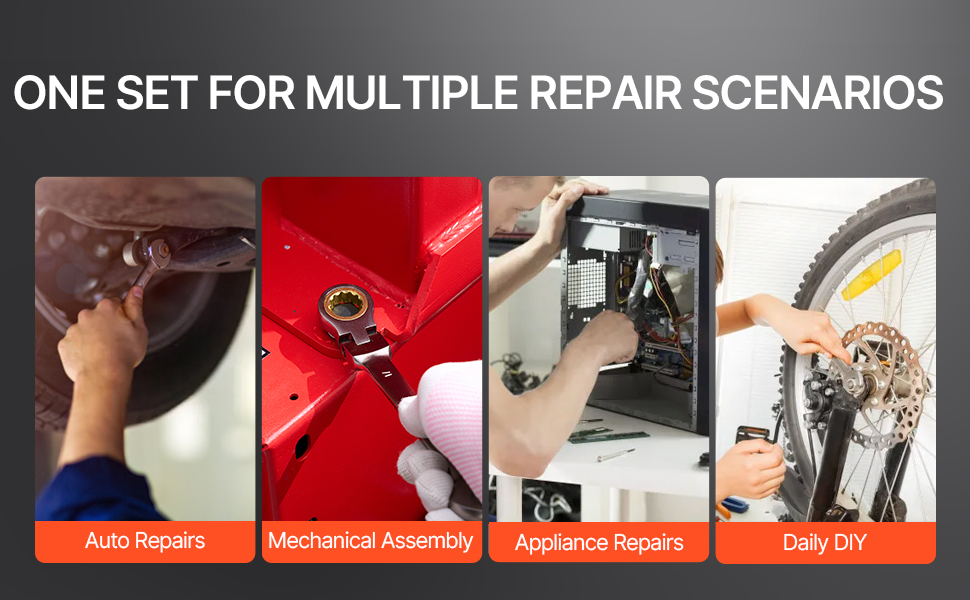 ONE SET FOR MULTIPLE REPAIR SCENARIOS

Auto Repairs

Mechanical Assembly

Appliance Repairs

Daily DIY