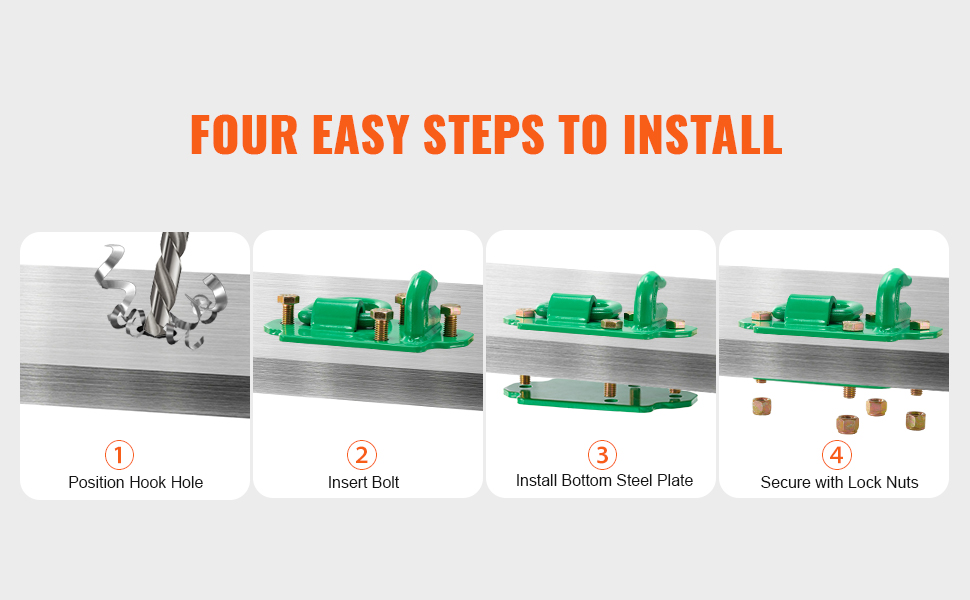 FOUR EASY STEPS TO INSTALL

1
Position Hook Hole

2
Insert Bolt

3
Install Bottom Steel Plate

4
Secure with Lock Nuts