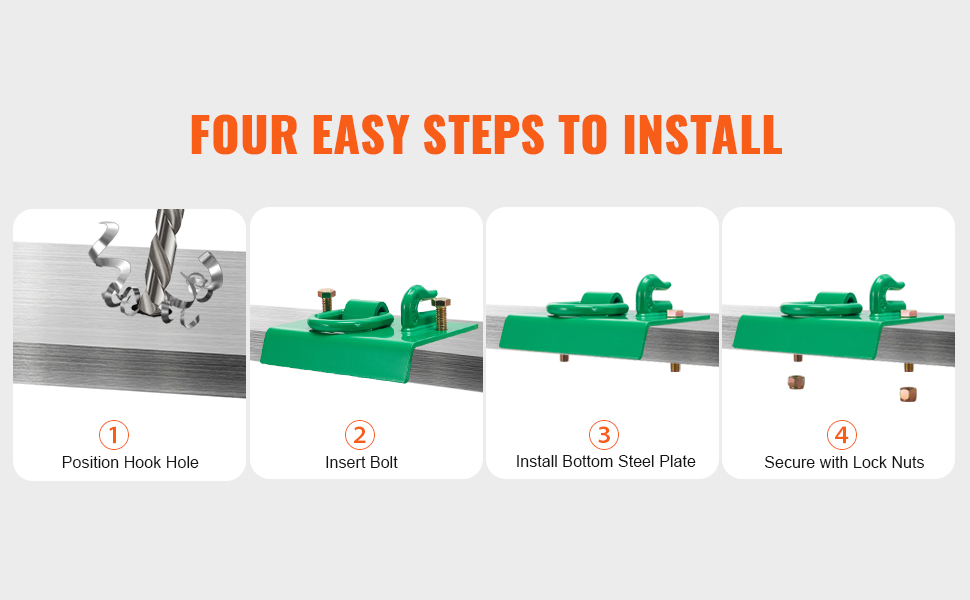 FOUR EASY STEPS TO INSTALL

1
Position Hook Hole

2
Insert Bolt

3
Install Bottom Steel Plate

4
Secure with Lock Nuts