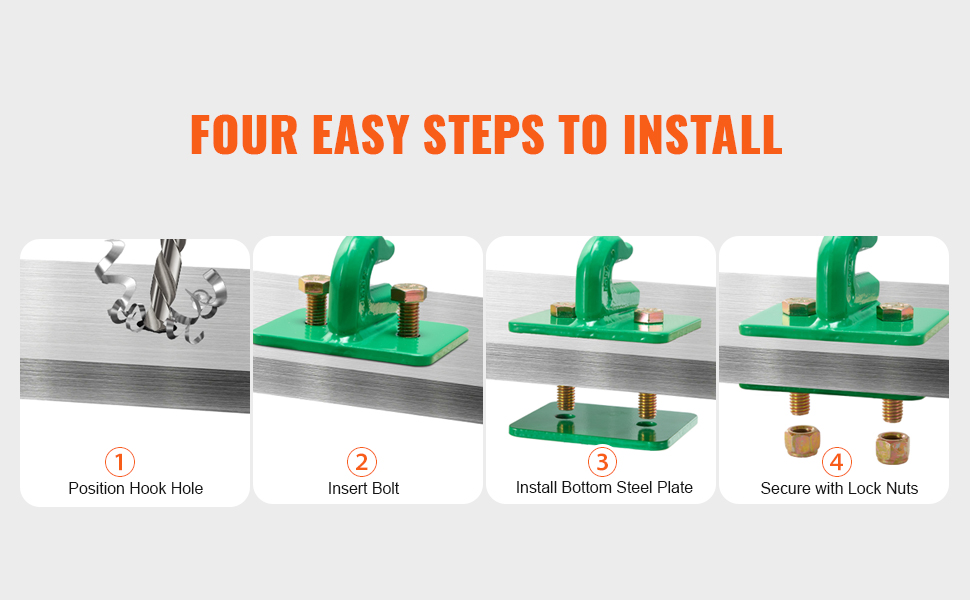 FOUR EASY STEPS TO INSTALL

1
Position Hook Hole

2
Insert Bolt

3
Install Bottom Steel Plate

4
Secure with Lock Nuts