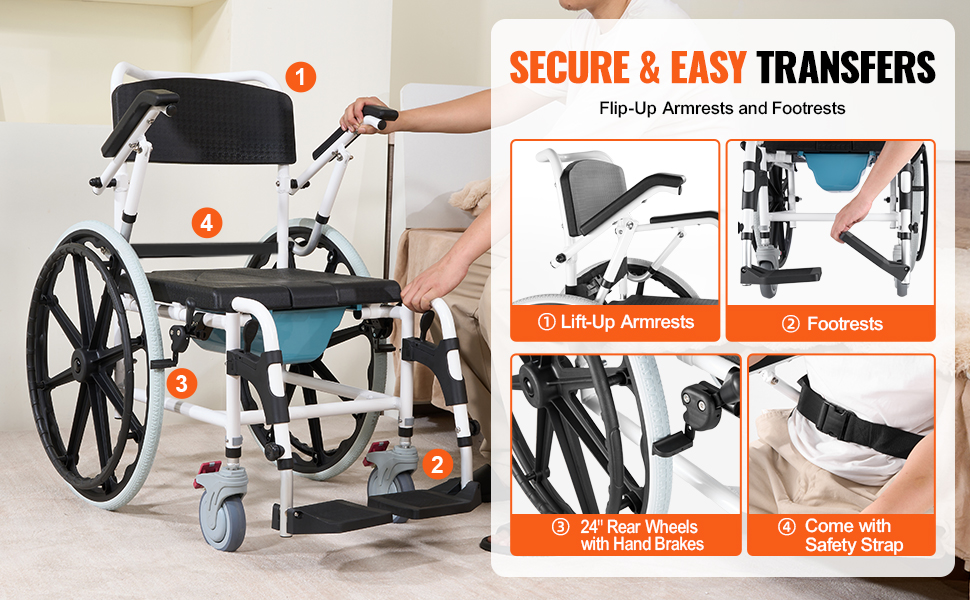 1

4

3

2

SECURE & EASY TRANSFERS

Flip-Up Armrests and Footrests

① Lift-Up Armrests

② Footrests

③ 24" Rear Wheels with Hand Brakes

④ Come with Safety Strap