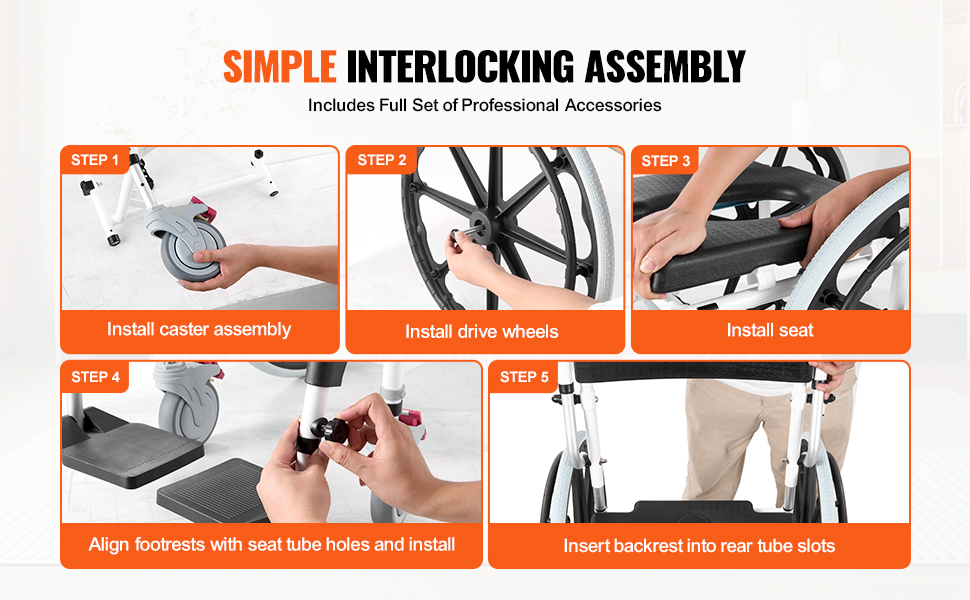 SIMPLE INTERLOCKING ASSEMBLY

Includes Full Set of Professional Accessories

STEP 1

Install caster assembly

STEP 2

Install drive wheels

STEP 3

Install seat

STEP 4

Align footrests with seat tube holes and install

STEP 5

Insert backrest into rear tube slots