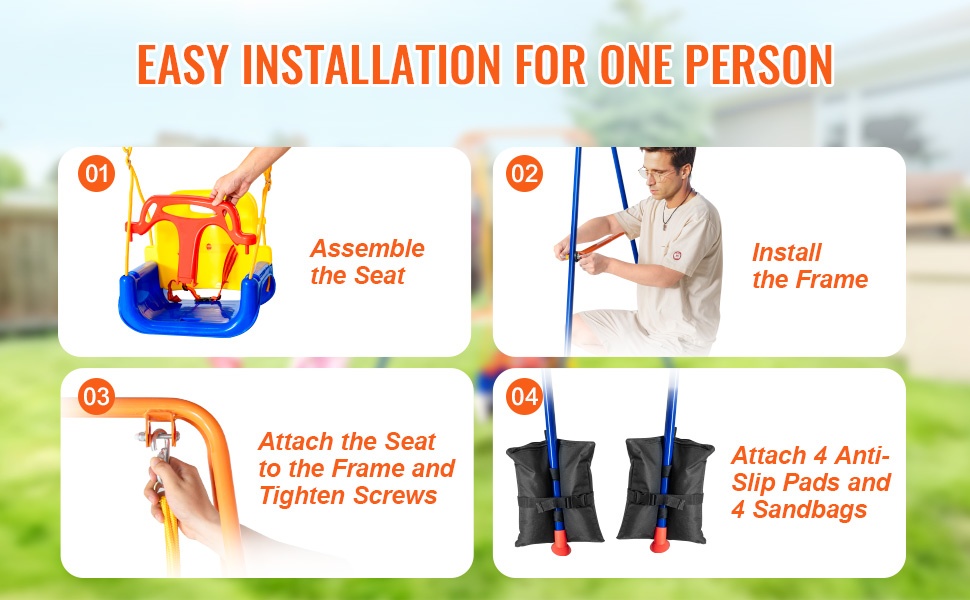 EASY INSTALLATION FOR ONE PERSON

01

Assemble the Seat

02

Install the Frame

03

Attach the Seat to the Frame and Tighten Screws

04

Attach 4 Anti-Slip Pads and 4 Sandbags