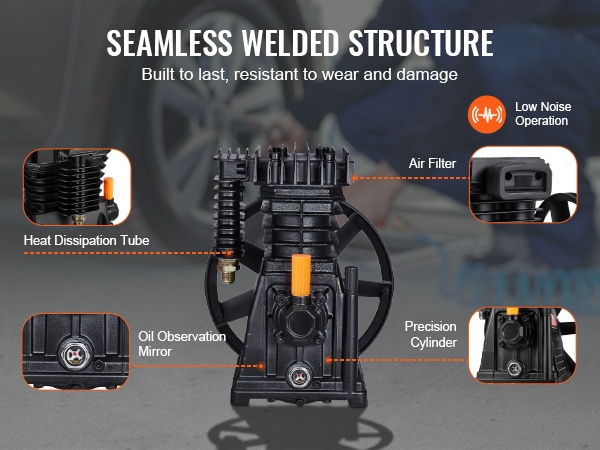 SEAMLESS WELDED STRUCTURE

Built to last, resistant to wear and damage

Low Noise Operation

Air Filter

Heat Dissipation Tube

Oil Observation Mirror

Precision Cylinder