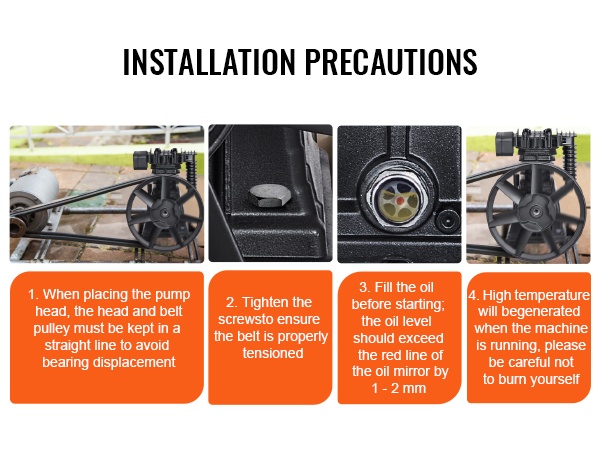 INSTALLATION PRECAUTIONS

1. When placing the pump head, the head and belt pulley must be kept in a straight line to avoid bearing displacement

2. Tighten the screwsto ensure the belt is properly tensioned

3. Fill the oil before starting; the oil level should exceed the red line of the oil mirror by 1 - 2 mm

4. High temperature will begenerated when the machine is running, please be careful not to burn yourself