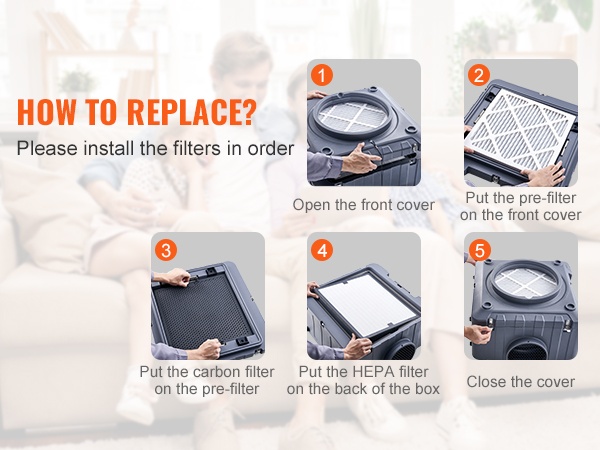 HOW TO REPLACE?

Please install the filters in order

1
Open the front cover

2
Put the pre-filter on the front cover

3
Put the carbon filter on the pre-filter

4
Put the HEPA filter on the back of the box

5
Close the cover