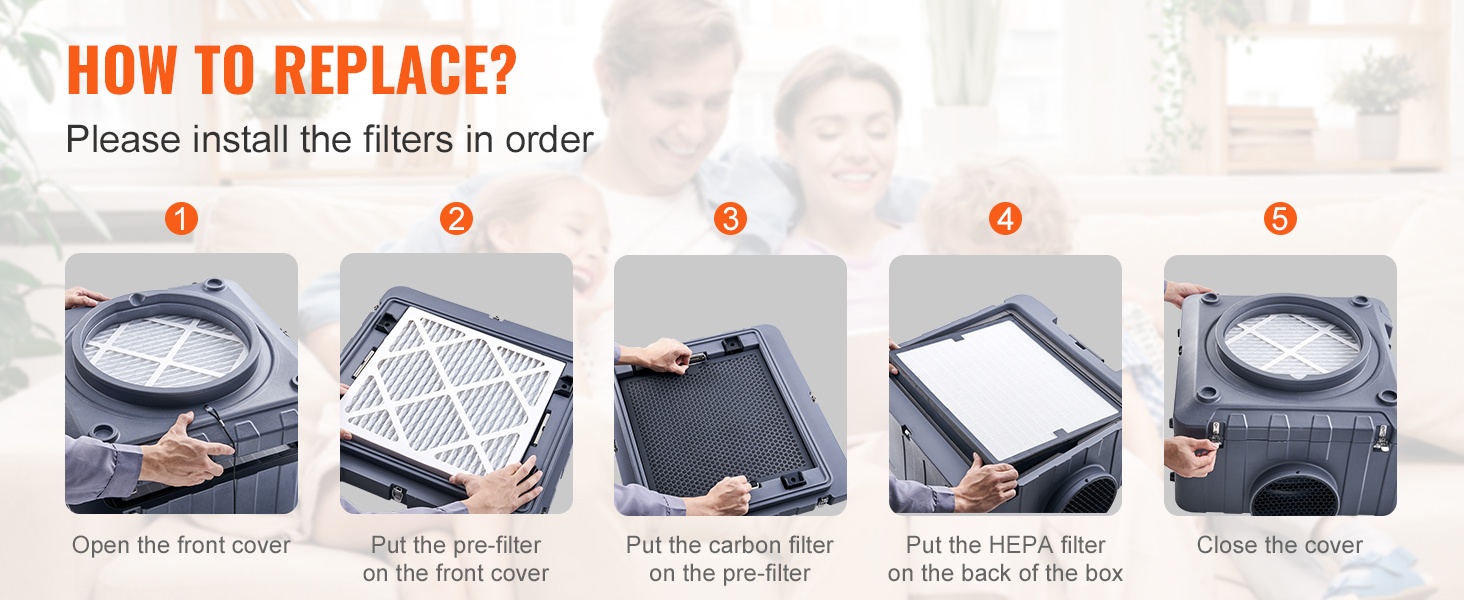 HOW TO REPLACE?

Please install the filters in order

1

Open the front cover

2

Put the pre-filter on the front cover

3

Put the carbon filter on the pre-filter

4

Put the HEPA filter on the back of the box

5

Close the cover