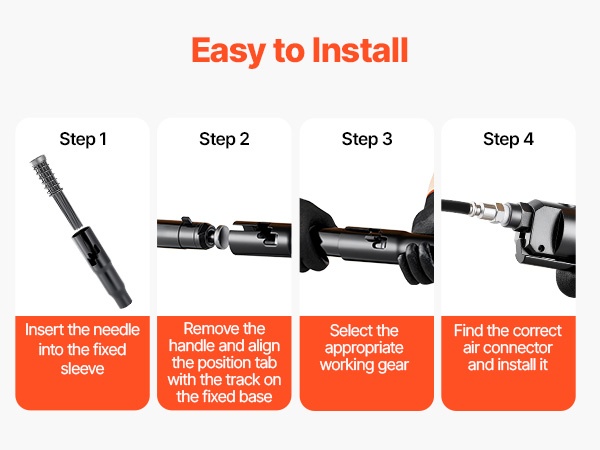 Easy to Install

Step 1

Insert the needle into the fixed sleeve

Step 2

Remove the handle and align the position tab with the track on the fixed base

Step 3

Select the appropriate working gear

Step 4

Find the correct air connector and install it