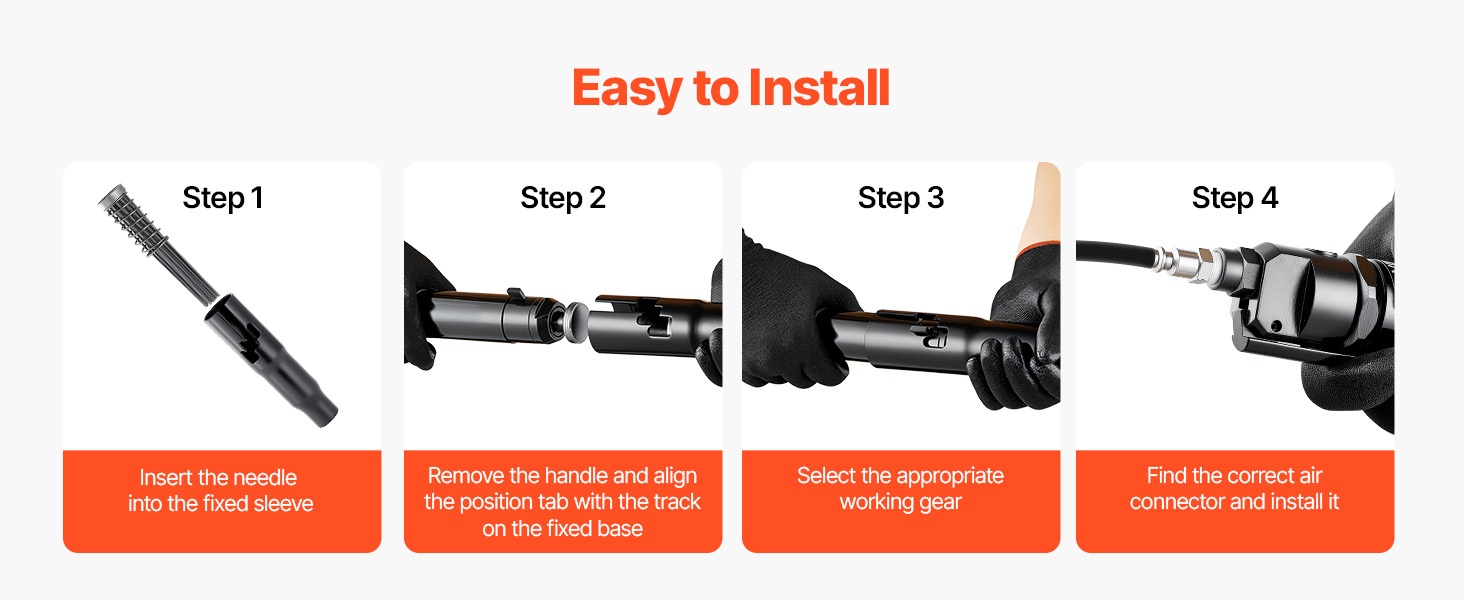 Easy to Install

Step 1

Insert the needle into the fixed sleeve

Step 2

Remove the handle and align the position tab with the track on the fixed base

Step 3

Select the appropriate working gear

Step 4

Find the correct air connector and install it