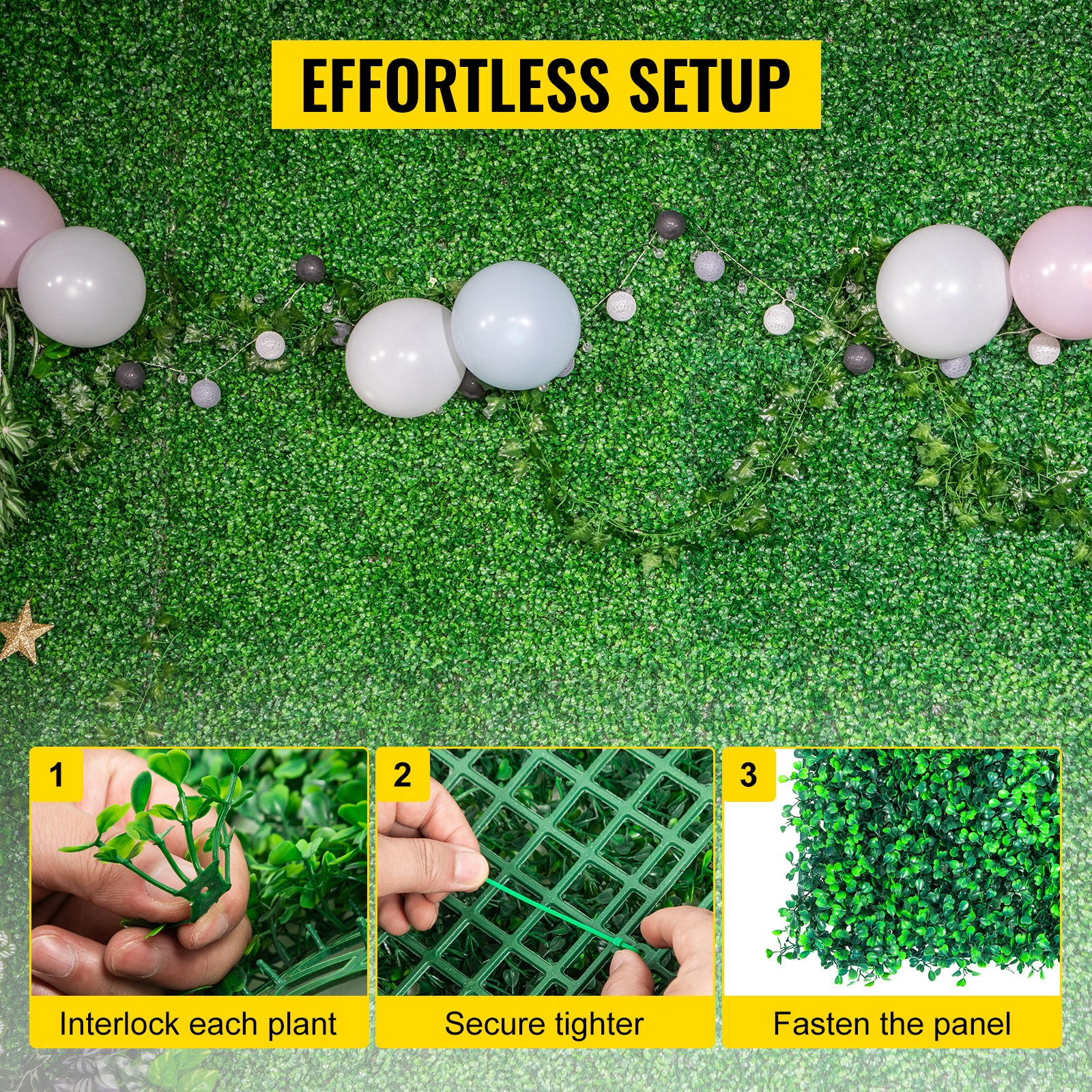 EFFORTLESS SETUP

1
Interlock each plant

2
Secure tighter

3
Fasten the panel