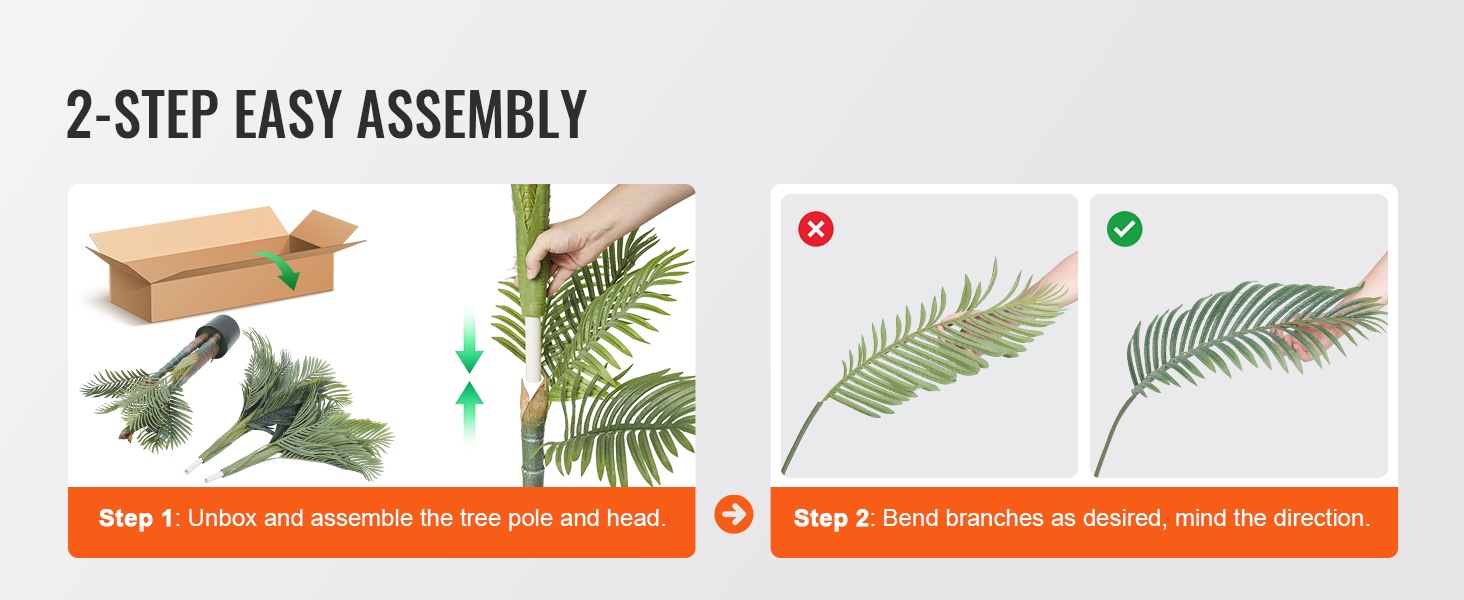 2-STEP EASY ASSEMBLY

Step 1: Unbox and assemble the tree pole and head.

Step 2: Bend branches as desired, mind the direction.