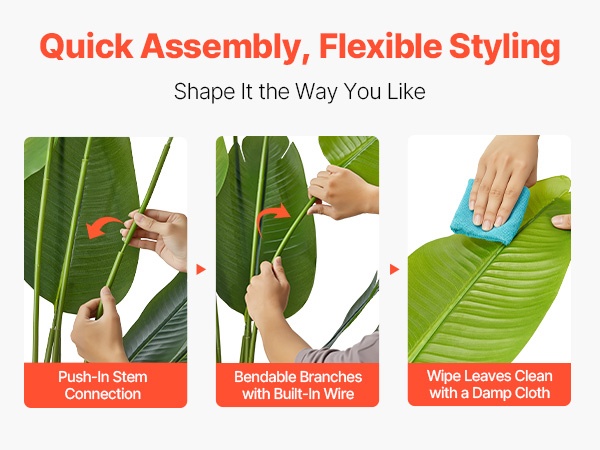 Quick Assembly, Flexible Styling

Shape It the Way You Like

Push-In Stem Connection

Bendable Branches with Built-In Wire

Wipe Leaves Clean with a Damp Cloth