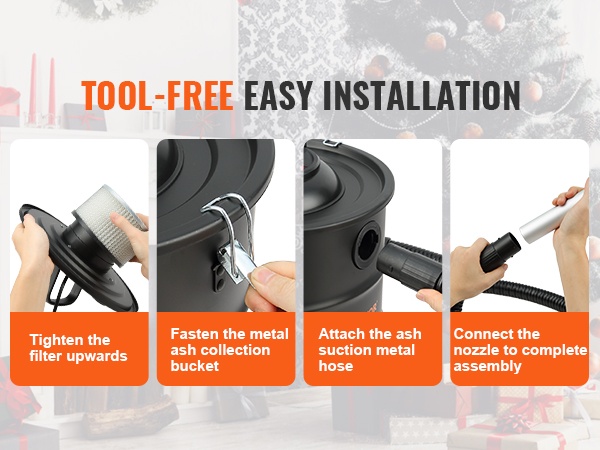 TOOL-FREE EASY INSTALLATION

Tighten the filter upwards

Fasten the metal ash collection bucket

Attach the ash suction metal hose

Connect the nozzle to complete assembly