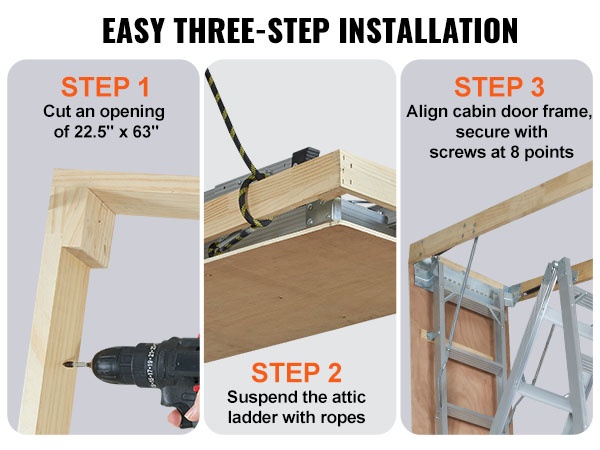 EASY THREE-STEP INSTALLATION

STEP 1
Cut an opening of 22.5'' x 63''

STEP 2
Suspend the attic ladder with ropes

STEP 3
Align cabin door frame, secure with screws at 8 points