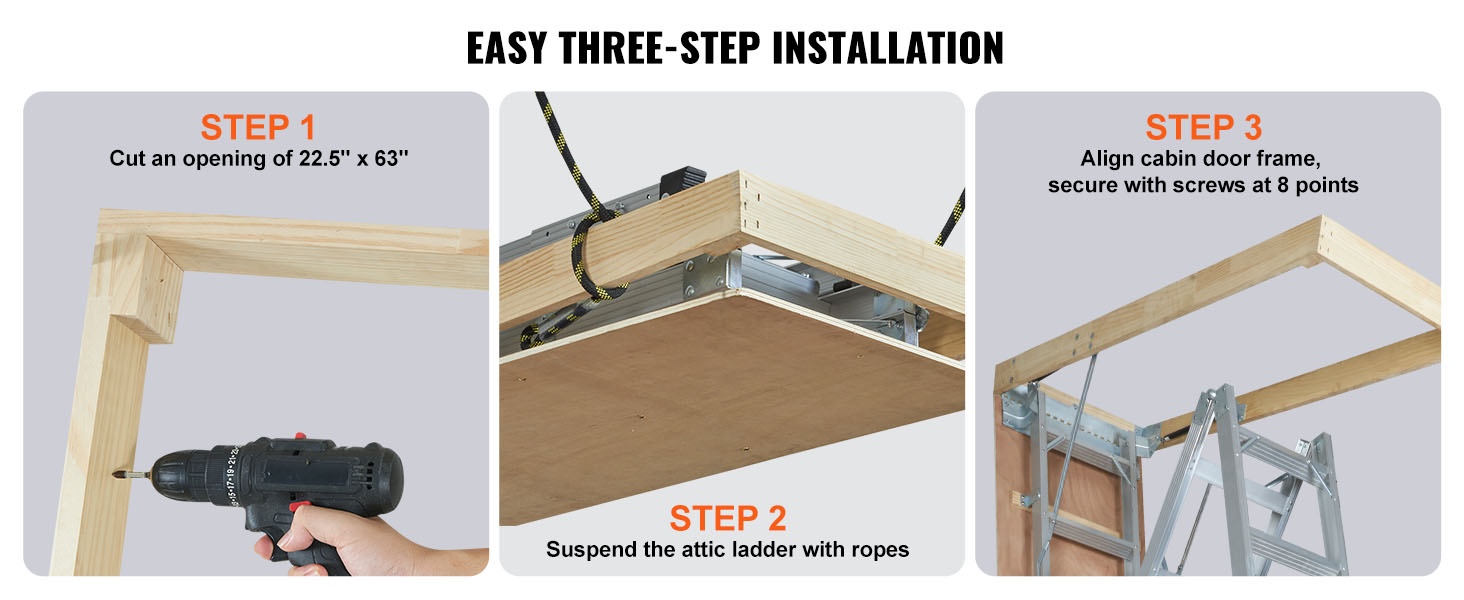 EASY THREE-STEP INSTALLATION

STEP 1
Cut an opening of 22.5'' x 63''

STEP 2
Suspend the attic ladder with ropes

STEP 3
Align cabin door frame, secure with screws at 8 points