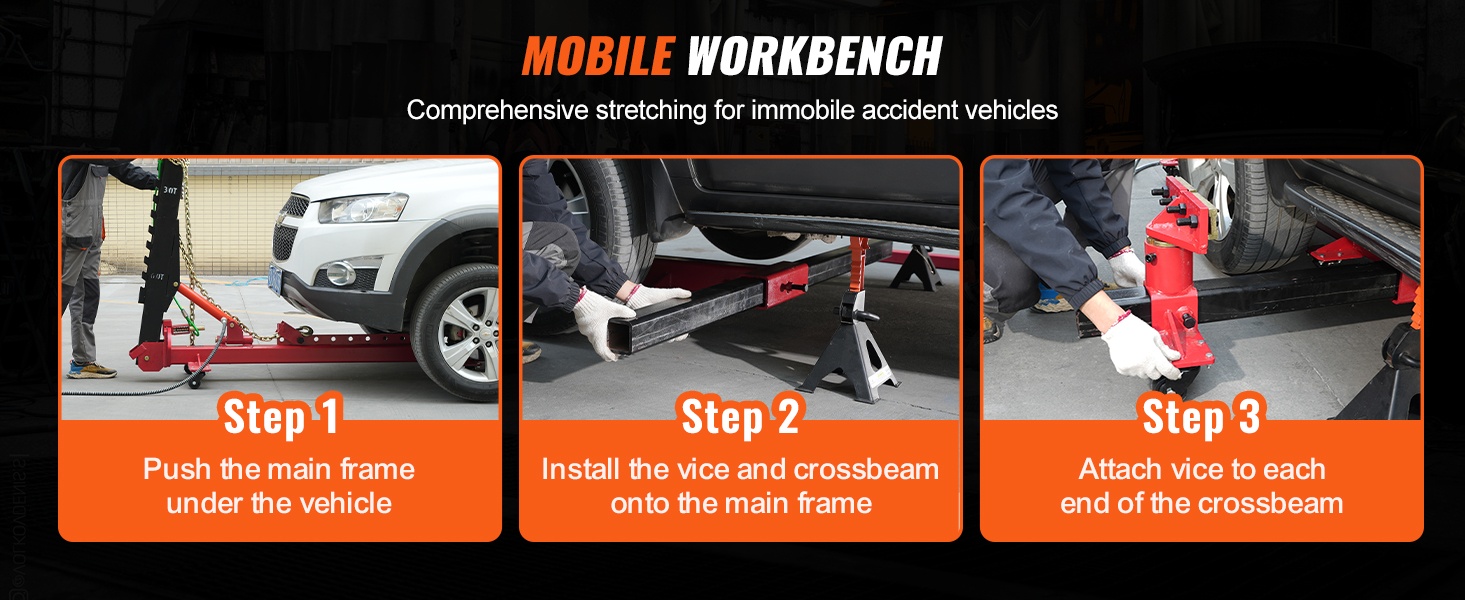 MOBILE WORKBENCH

Comprehensive stretching for immobile accident vehicles

Step 1
Push the main frame under the vehicle

Step 2
Install the vice and crossbeam onto the main frame

Step 3
Attach vice to each end of the crossbeam