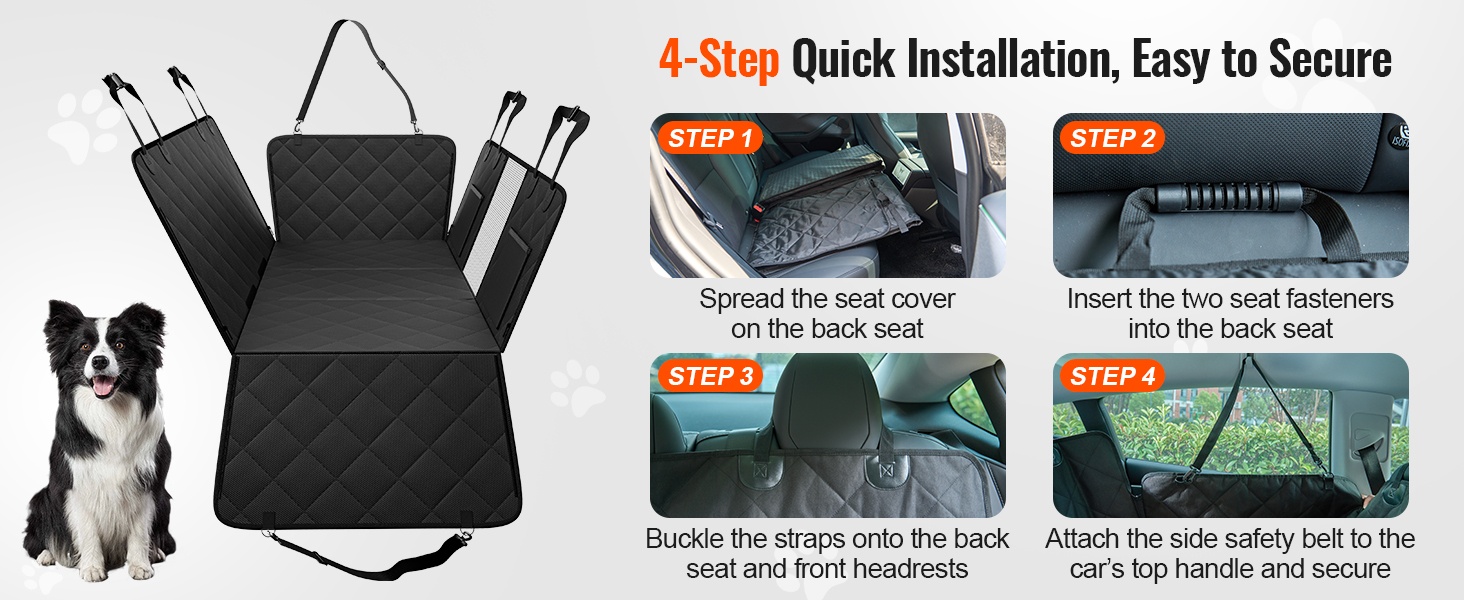 4-Step Quick Installation, Easy to Secure

STEP 1
Spread the seat cover on the back seat

STEP 2
Insert the two seat fasteners into the back seat

STEP 3
Buckle the straps onto the back seat and front headrests

STEP 4
Attach the side safety belt to the car's top handle and secure