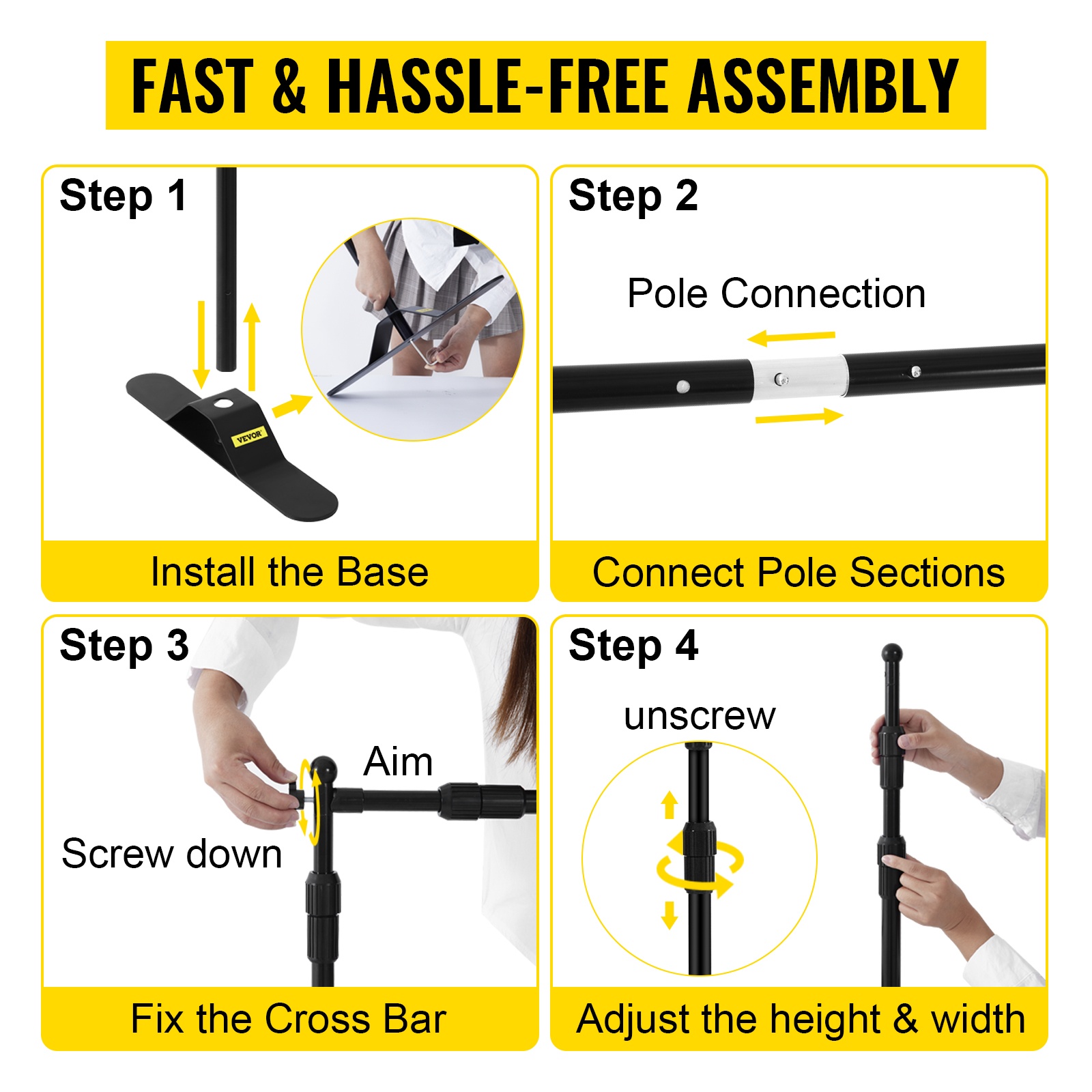 FAST & HASSLE-FREE ASSEMBLY

Step 1

VEVOR

Install the Base

Step 2

Pole Connection

Connect Pole Sections

Step 3

Aim

Screw down

Fix the Cross Bar

Step 4

unscrew

Adjust the height & width