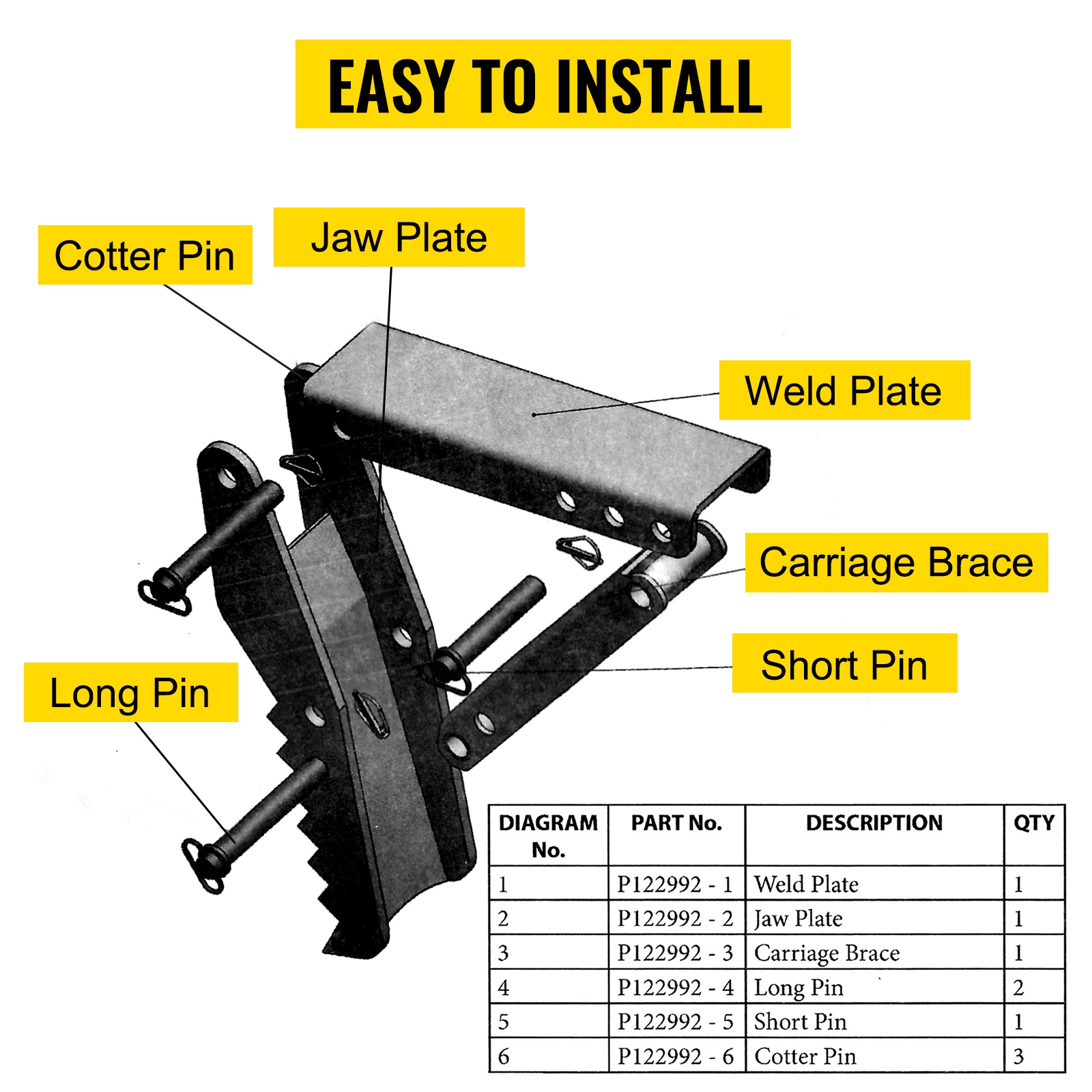 EASY TO INSTALL

Cotter Pin

Jaw Plate

Weld Plate

Carriage Brace

Short Pin

Long Pin

| DIAGRAM No. | PART No. | DESCRIPTION | QTY |
|---|---|---|---|
| 1 | P122992 - 1 | Weld Plate | 1 |
| 2 | P122992 - 2 | Jaw Plate | 1 |
| 3 | P122992 - 3 | Carriage Brace | 1 |
| 4 | P122992 - 4 | Long Pin | 2 |
| 5 | P122992 - 5 | Short Pin | 1 |
| 6 | P122992 - 6 | Cotter Pin | 3 |