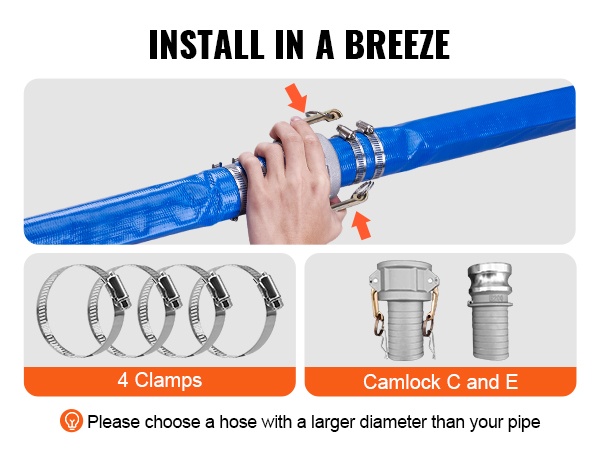 INSTALL IN A BREEZE

4 Clamps

Camlock C and E

Please choose a hose with a larger diameter than your pipe