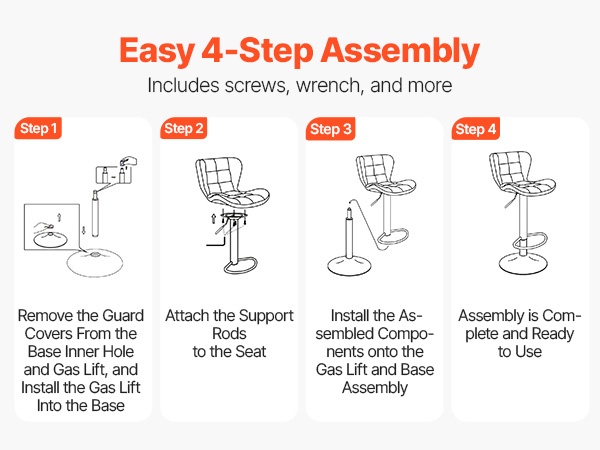 Easy 4-Step Assembly

Includes screws, wrench, and more

Step 1

Remove the Guard Covers From the Base Inner Hole and Gas Lift, and Install the Gas Lift Into the Base

Step 2

Attach the Support Rods to the Seat

Step 3

Install the Assembled Components onto the Gas Lift and Base Assembly

Step 4

Assembly is Complete and Ready to Use