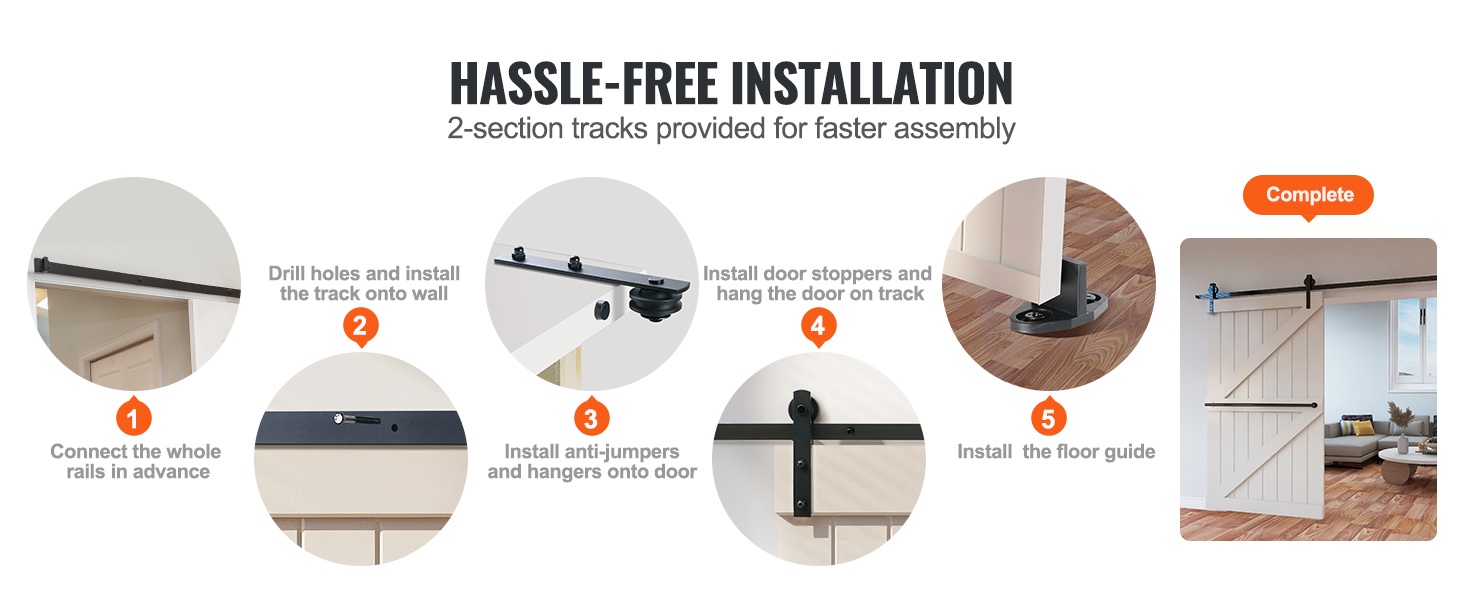 HASSLE-FREE INSTALLATION
2-section tracks provided for faster assembly

1
Connect the whole rails in advance

Drill holes and install the track onto wall
2

3
Install anti-jumpers and hangers onto door

Install door stoppers and hang the door on track
4

5
Install  the floor guide

Complete