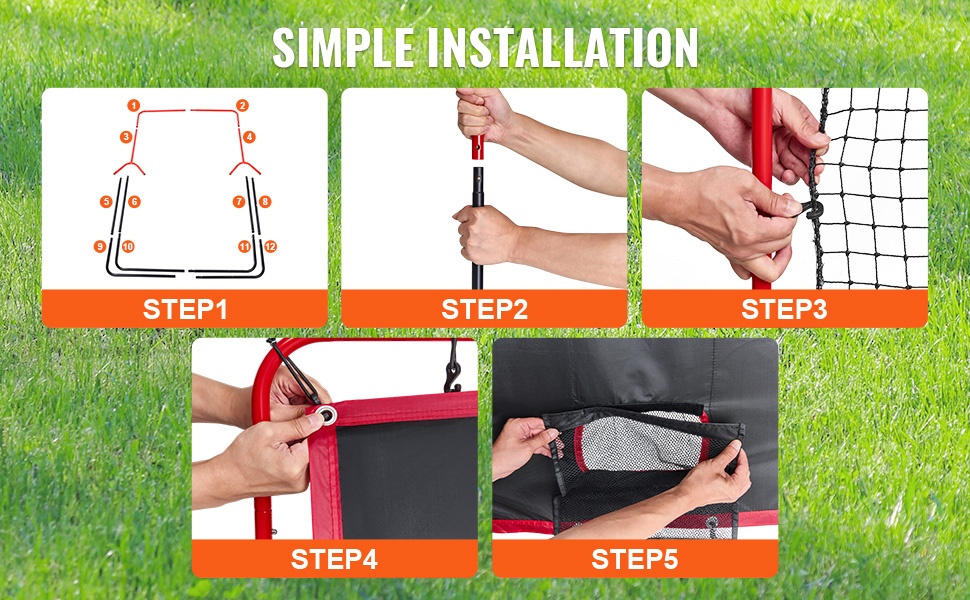 SIMPLE INSTALLATION

1 2 3 4 5 6 7 8 9 10 11 12

STEP1

STEP2

STEP3

STEP4

STEP5