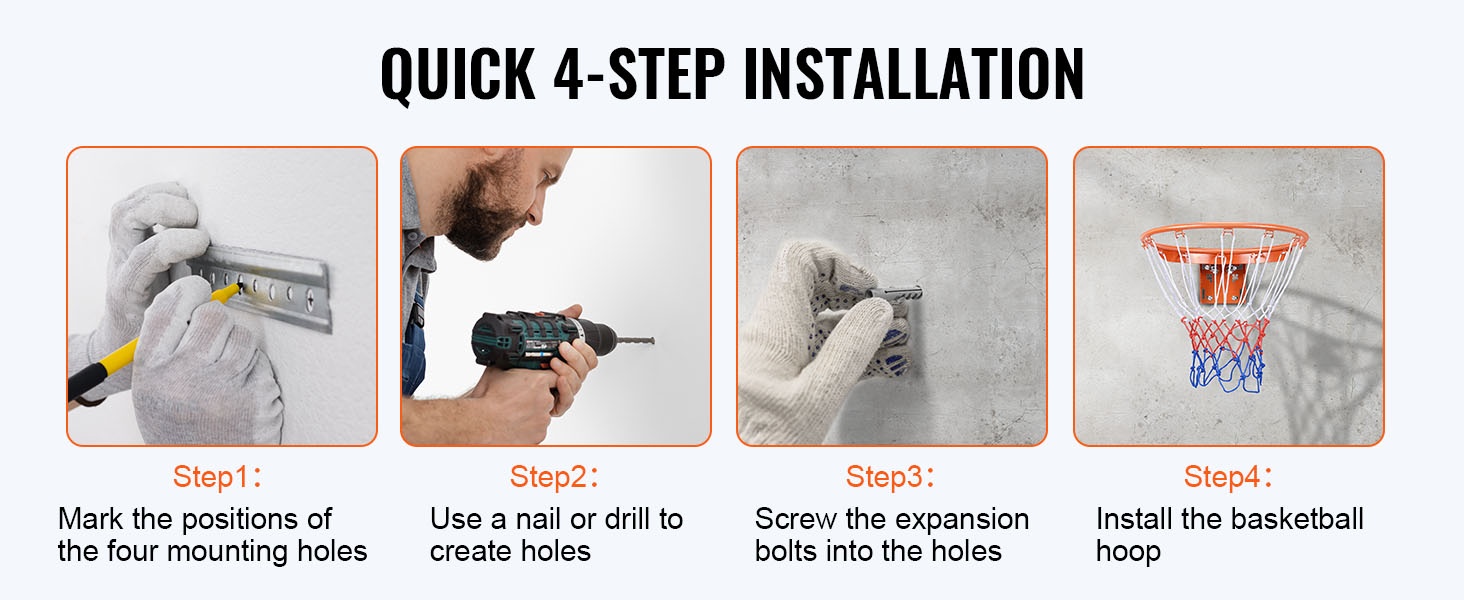 QUICK 4-STEP INSTALLATION

Step1:
Mark the positions of the four mounting holes

Step2:
Use a nail or drill to create holes

Step3:
Screw the expansion bolts into the holes

Step4:
Install the basketball hoop