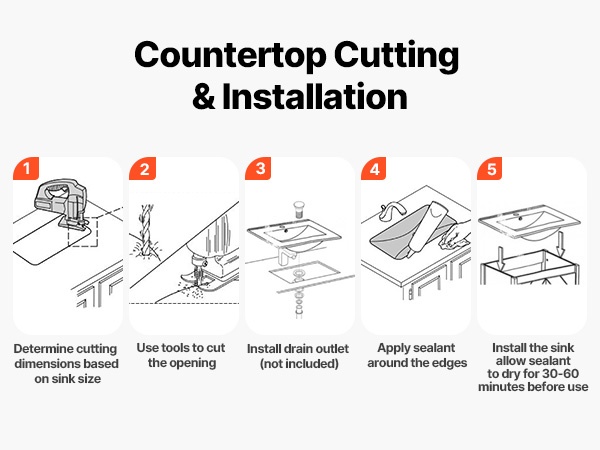 Countertop Cutting & Installation

1
Determine cutting dimensions based on sink size

2
Use tools to cut the opening

3
Install drain outlet (not included)

4
Apply sealant around the edges

5
Install the sink allow sealant to dry for 30-60 minutes before use