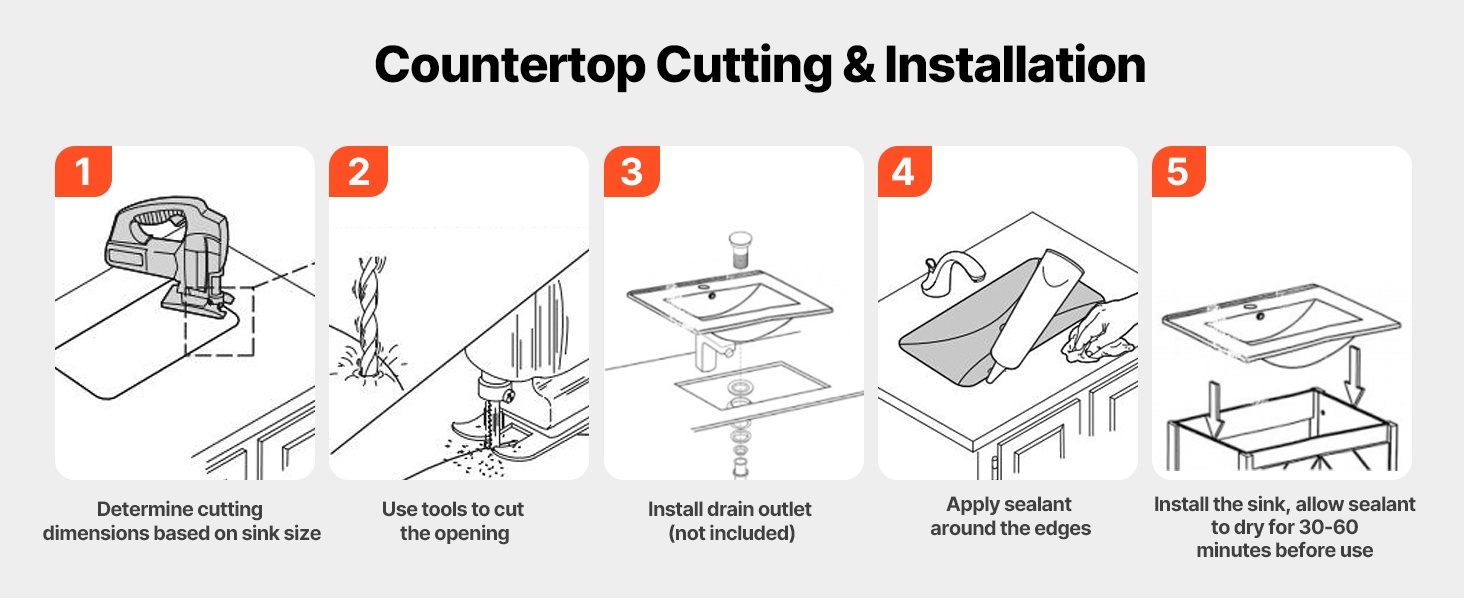 Countertop Cutting & Installation

1

Determine cutting dimensions based on sink size

2

Use tools to cut the opening

3

Install drain outlet (not included)

4

Apply sealant around the edges

5

Install the sink, allow sealant to dry for 30-60 minutes before use