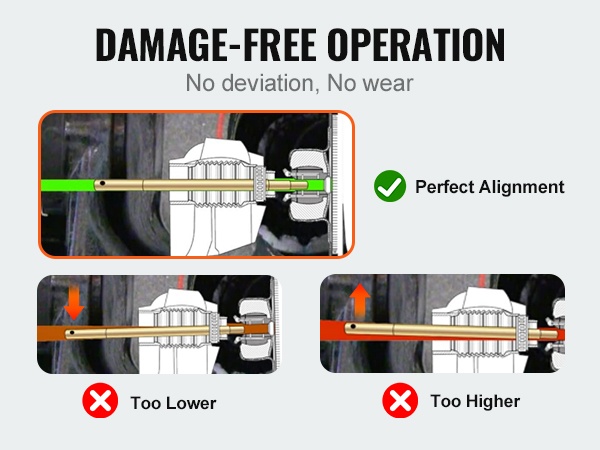 DAMAGE-FREE OPERATION
No deviation, No wear

Perfect Alignment

Too Lower

Too Higher