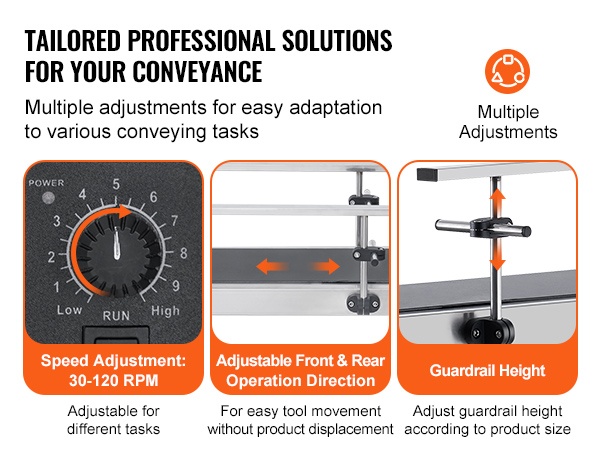 TAILORED PROFESSIONAL SOLUTIONS FOR YOUR CONVEYANCE

Multiple adjustments for easy adaptation to various conveying tasks

Multiple Adjustments

POWER

1 2 3 4 5 6 7 8 9

Low RUN High

Speed Adjustment: 30-120 RPM

Adjustable for different tasks

Adjustable Front & Rear Operation Direction

For easy tool movement without product displacement

Guardrail Height

Adjust guardrail height according to product size