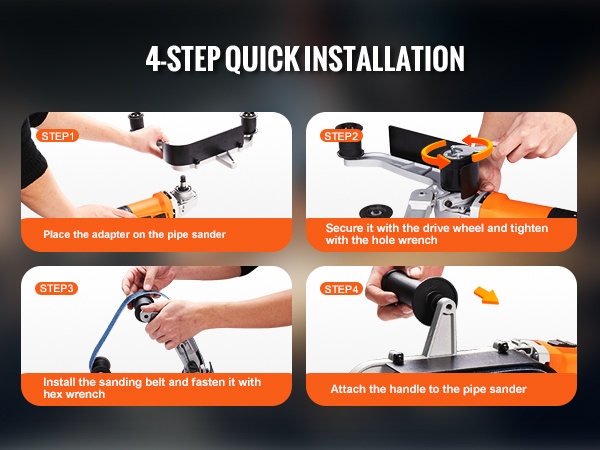 4-STEP QUICK INSTALLATION

STEP1

Place the adapter on the pipe sander

STEP2

Secure it with the drive wheel and tighten with the hole wrench

STEP3

Install the sanding belt and fasten it with hex wrench

STEP4

Attach the handle to the pipe sander