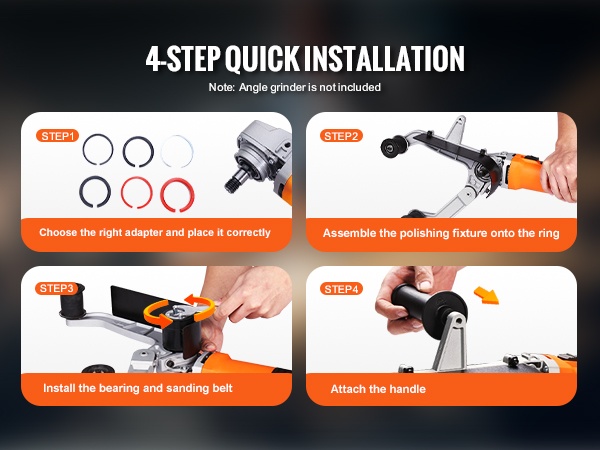 4-STEP QUICK INSTALLATION

Note: Angle grinder is not included

STEP1

Choose the right adapter and place it correctly

STEP2

Assemble the polishing fixture onto the ring

STEP3

Install the bearing and sanding belt

STEP4

Attach the handle