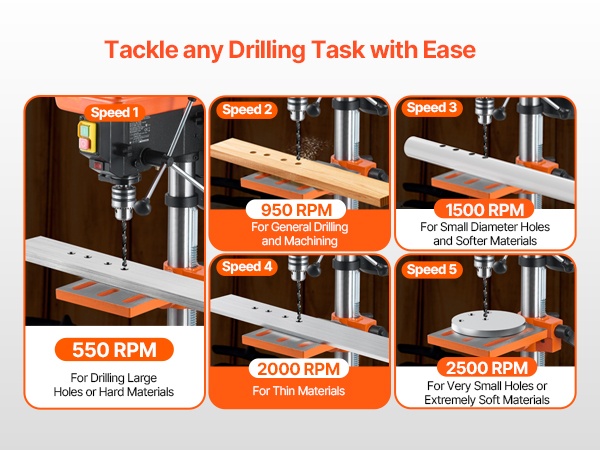 Tackle any Drilling Task with Ease

Speed 1

550 RPM

For Drilling Large Holes or Hard Materials

Speed 2

950 RPM

For General Drilling and Machining

Speed 3

1500 RPM

For Small Diameter Holes and Softer Materials

Speed 4

2000 RPM

For Thin Materials

Speed 5

2500 RPM

For Very Small Holes or Extremely Soft Materials