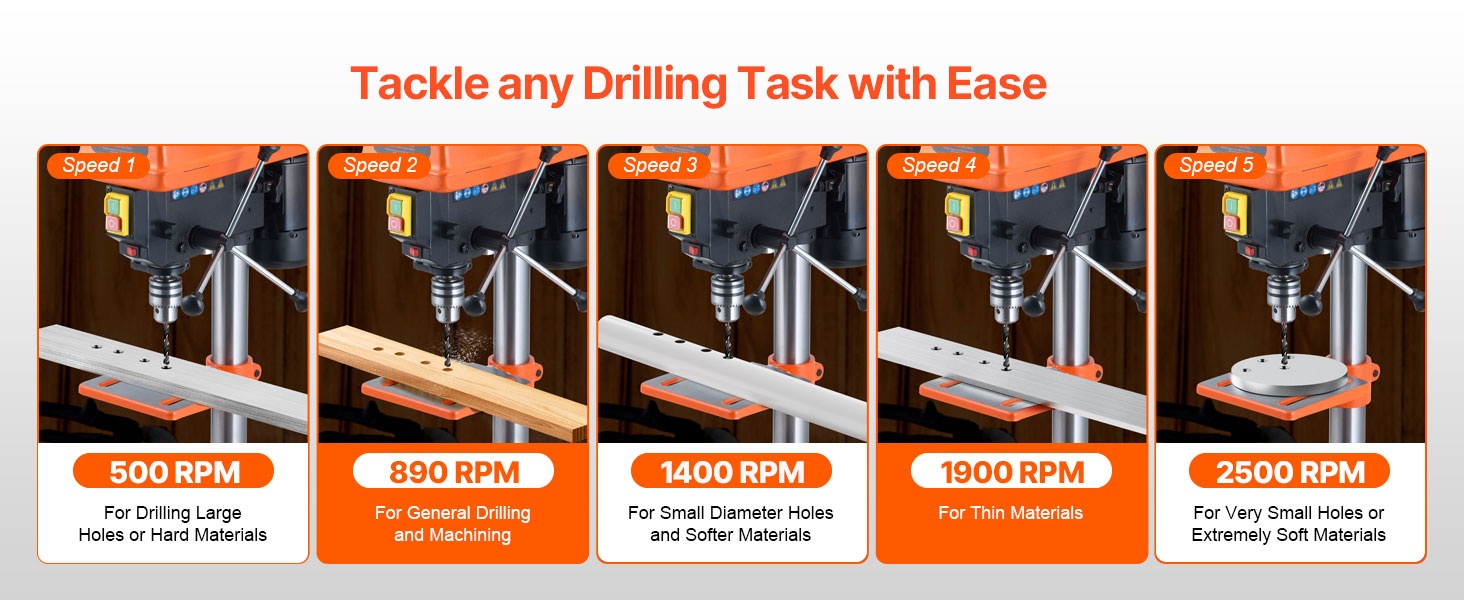 Tackle any Drilling Task with Ease

Speed 1

500 RPM

For Drilling Large Holes or Hard Materials

Speed 2

890 RPM

For General Drilling and Machining

Speed 3

1400 RPM

For Small Diameter Holes and Softer Materials

Speed 4

1900 RPM

For Thin Materials

Speed 5

2500 RPM

For Very Small Holes or Extremely Soft Materials