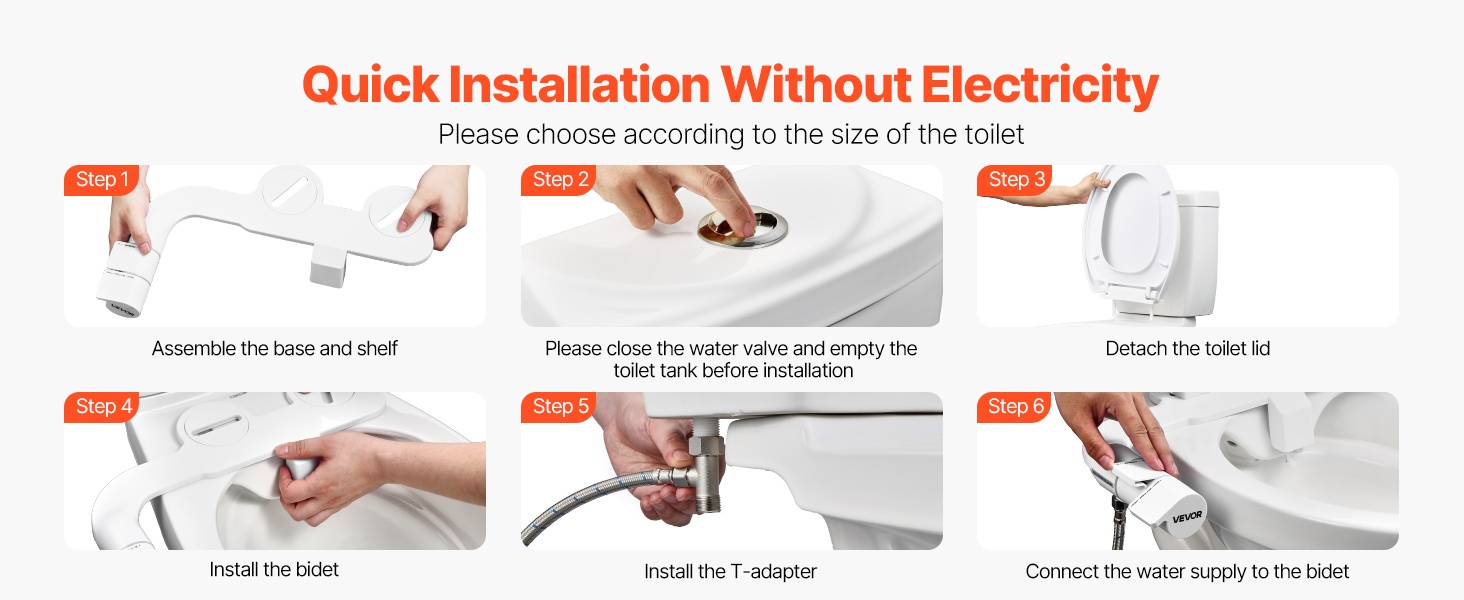 Quick Installation Without Electricity

Please choose according to the size of the toilet

Step 1

VEVOR

Assemble the base and shelf

Step 2

Please close the water valve and empty the toilet tank before installation

Step 3

Detach the toilet lid

Step 4

Install the bidet

Step 5

Install the T-adapter

Step 6

VEVOR

Connect the water supply to the bidet