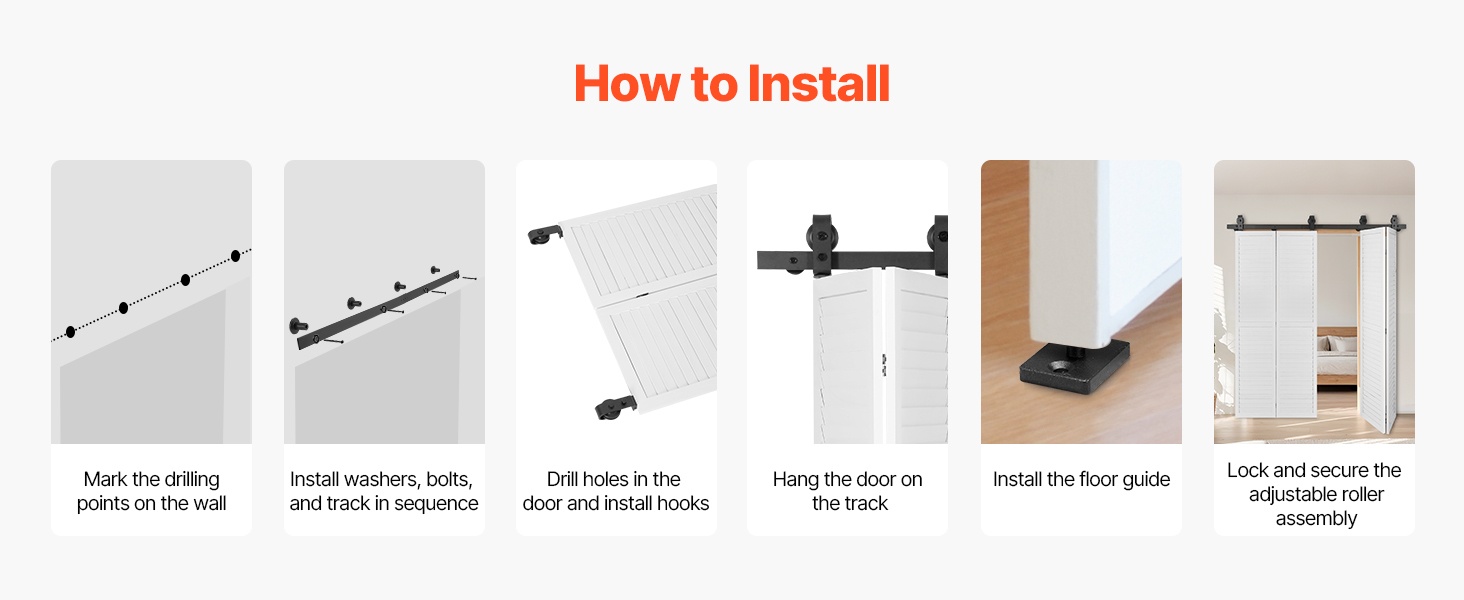 How to Install

Mark the drilling points on the wall

Install washers, bolts, and track in sequence

Drill holes in the door and install hooks

Hang the door on the track

Install the floor guide

Lock and secure the adjustable roller assembly