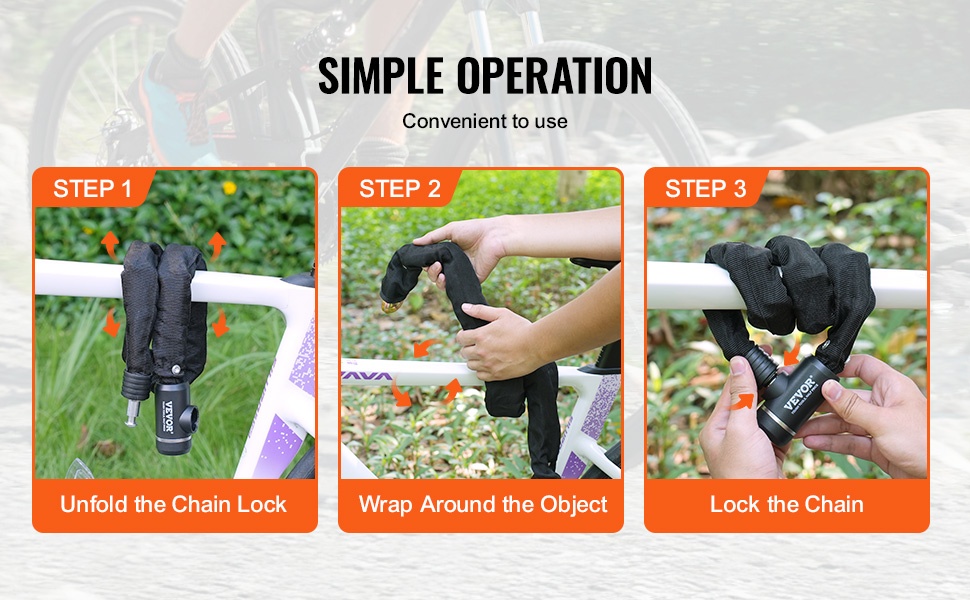 SIMPLE OPERATION

Convenient to use

STEP 1

VEVOR

Unfold the Chain Lock

STEP 2

Wrap Around the Object

STEP 3

VEVOR

Lock the Chain