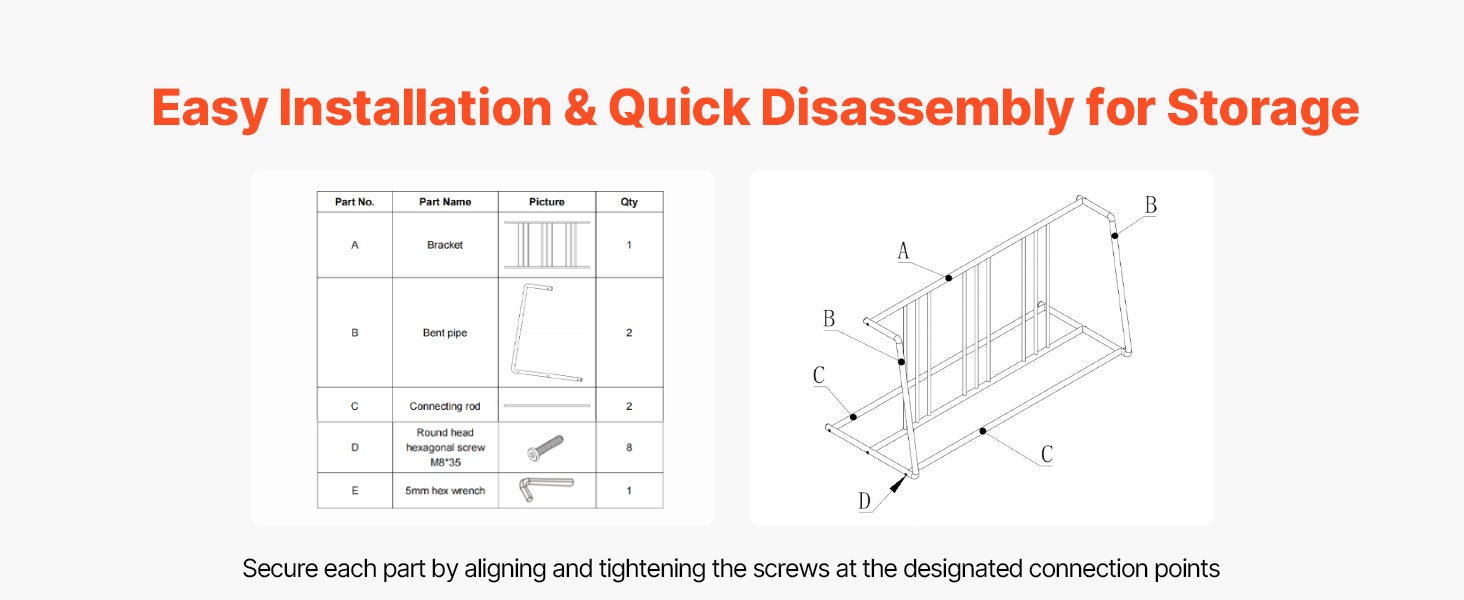 Easy Installation & Quick Disassembly for Storage

| Part No. | Part Name | Picture | Qty |
|---|---|---|---|
| A | Bracket | | 1 |
| B | Bent pipe | | 2 |
| C | Connecting rod | | 2 |
| D | Round head hexagonal screw M8*35 | | 8 |
| E | 5mm hex wrench | | 1 |

A
B
B
C
C
D

Secure each part by aligning and tightening the screws at the designated connection points