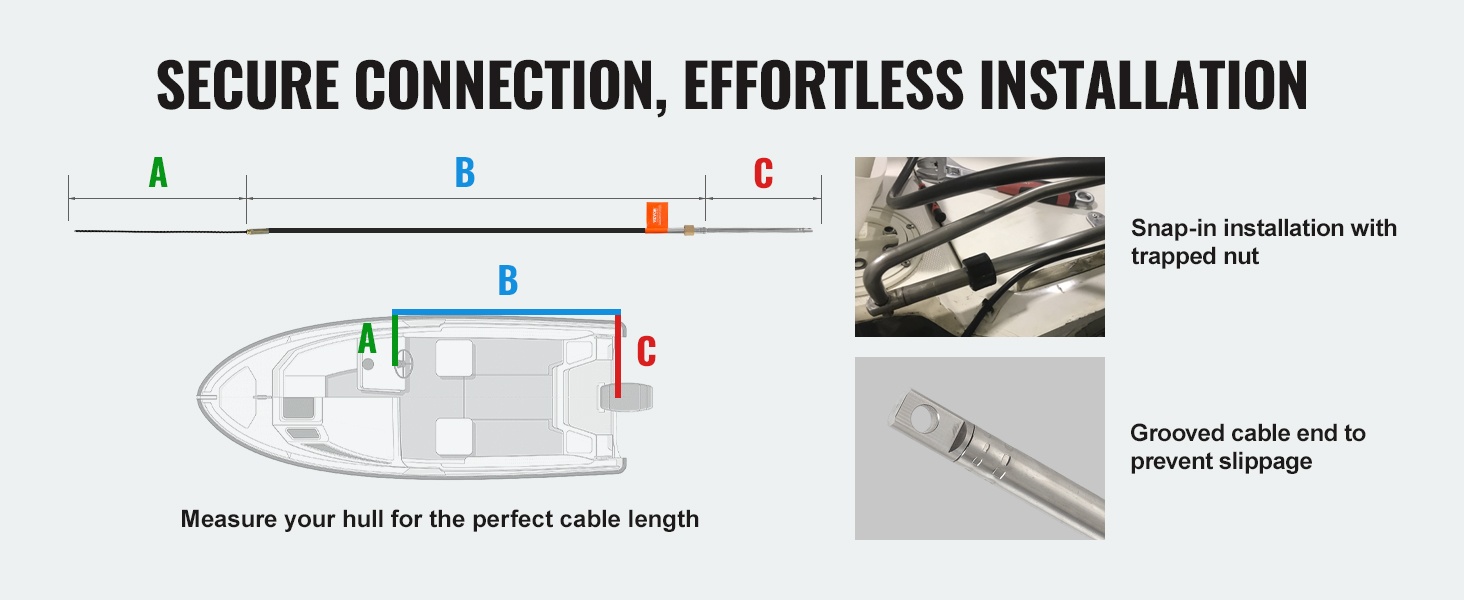 SECURE CONNECTION, EFFORTLESS INSTALLATION

A

B

C

VEVOR

B

A

C

Measure your hull for the perfect cable length

Snap-in installation with trapped nut

Grooved cable end to prevent slippage